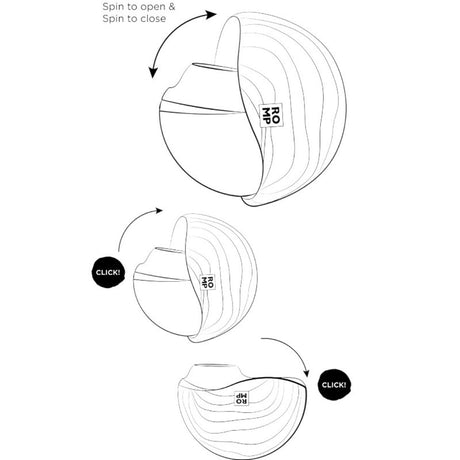 Spin to open &
Spin to close

RO
MP

CLICK!

RO
MP

CLICK!

RO
MP